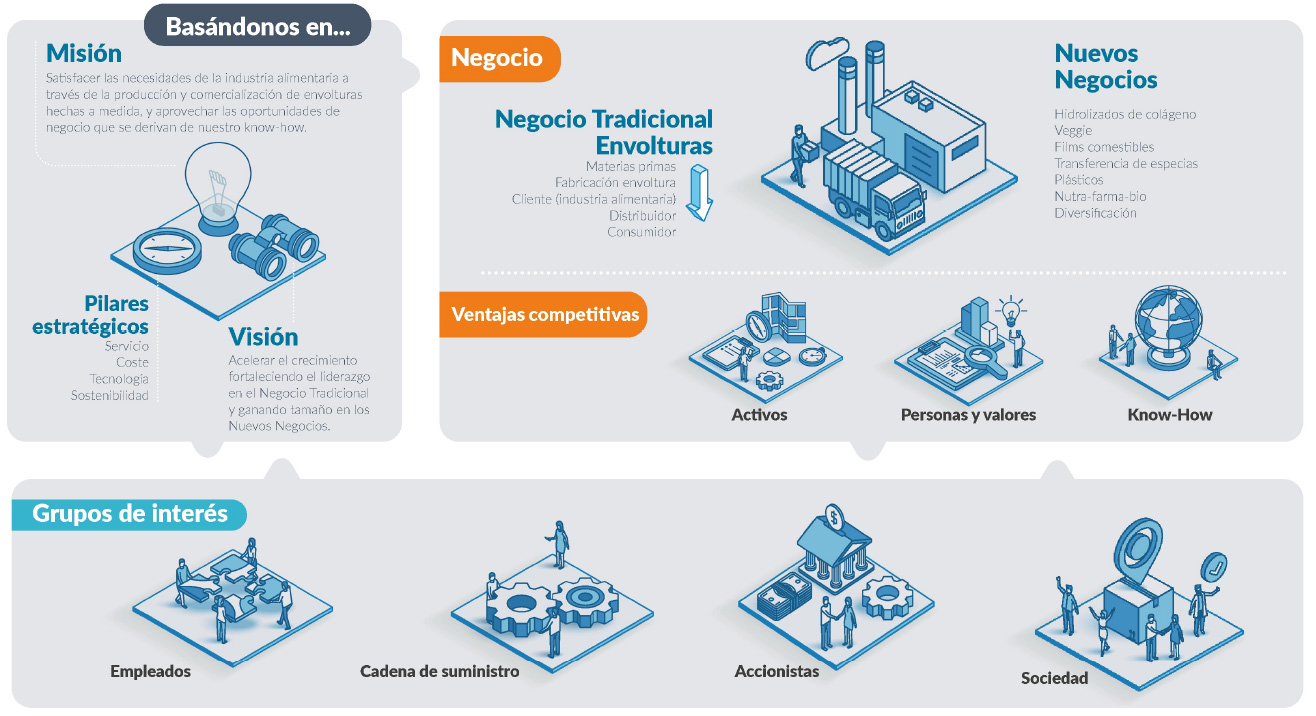 Basándonos en...

Misión
Satisfacer las necesidades de la industria alimentaria a través de la producción y comercialización de envolturas hechas a medida, y aprovechar las oportunidades de negocio que se derivan de nuestro know-how.

Pilares estratégicos
Servicio
Coste
Tecnología
Sostenibilidad

Visión
Acelerar el crecimiento fortaleciendo el liderazgo en el Negocio Tradicional y ganando tamaño en los Nuevos Negocios.

Negocio

Negocio Tradicional Envolturas
Materias primas
Fabricación envoltura
Cliente (industria alimentaria)
Distribuidor
Consumidor

Nuevos Negocios
Hidrolizados de colágeno
Veggie
Films comestibles
Transferencia de especias
Plásticos
Nutra-farma-bio
Diversificación

Ventajas competitivas
Activos
Personas y valores
Know-How

Grupos de interés
Empleados
Cadena de suministro
Accionistas
Sociedad